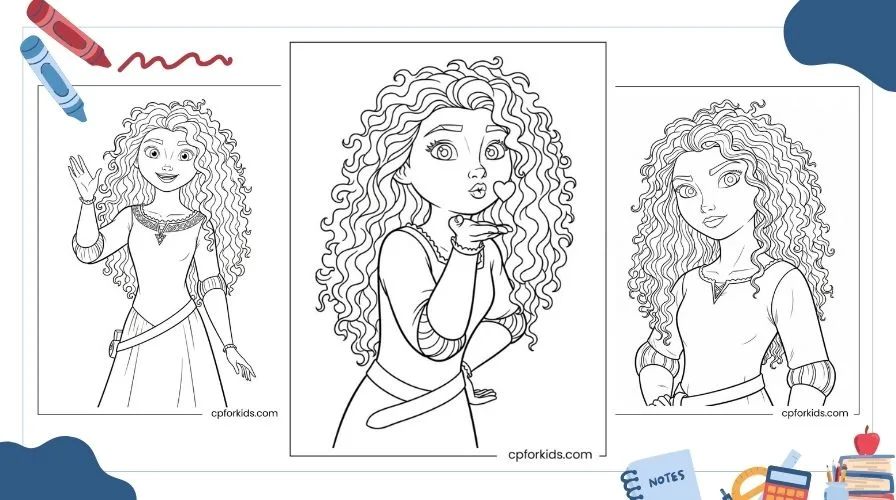 cpforkids.com

cpforkids.com

cpforkids.com

NOTES