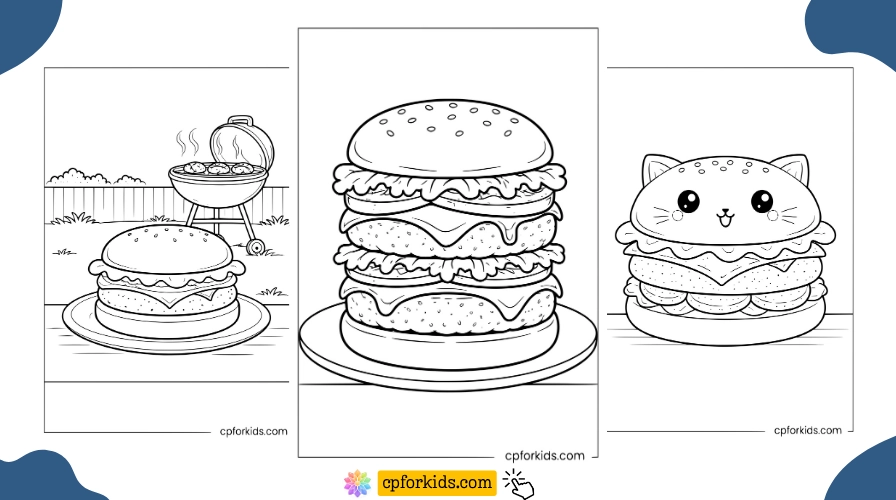 cpforkids.com

cpforkids.com

cpforkids.com

cpforkids.com