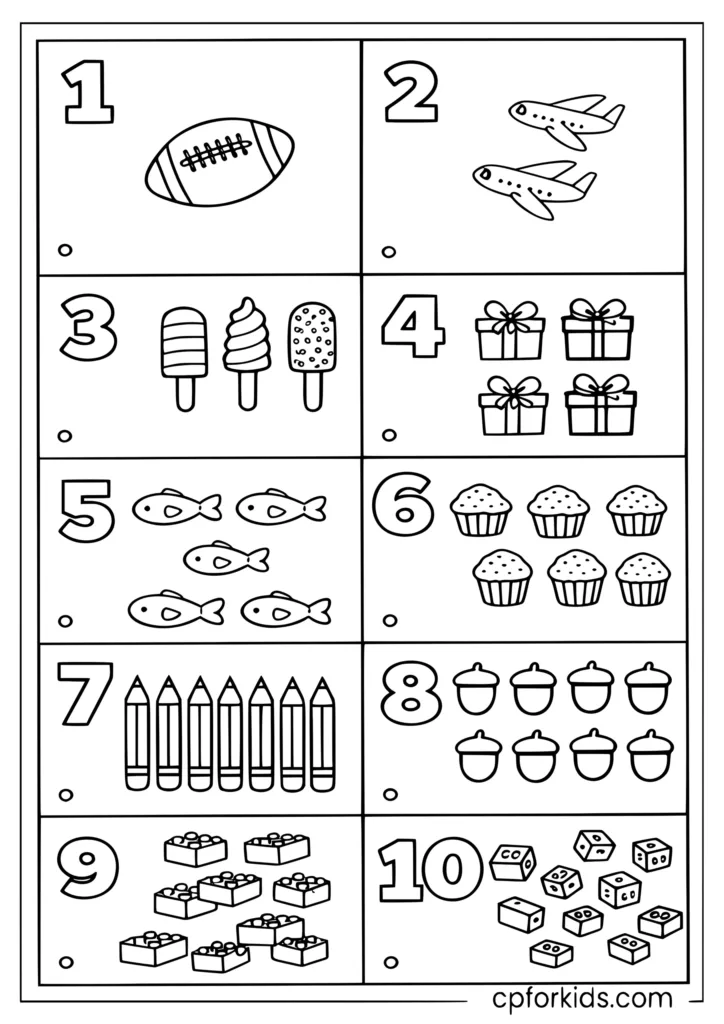 1

2

3

4

5

6

7

8

9

10

cpforkids.com