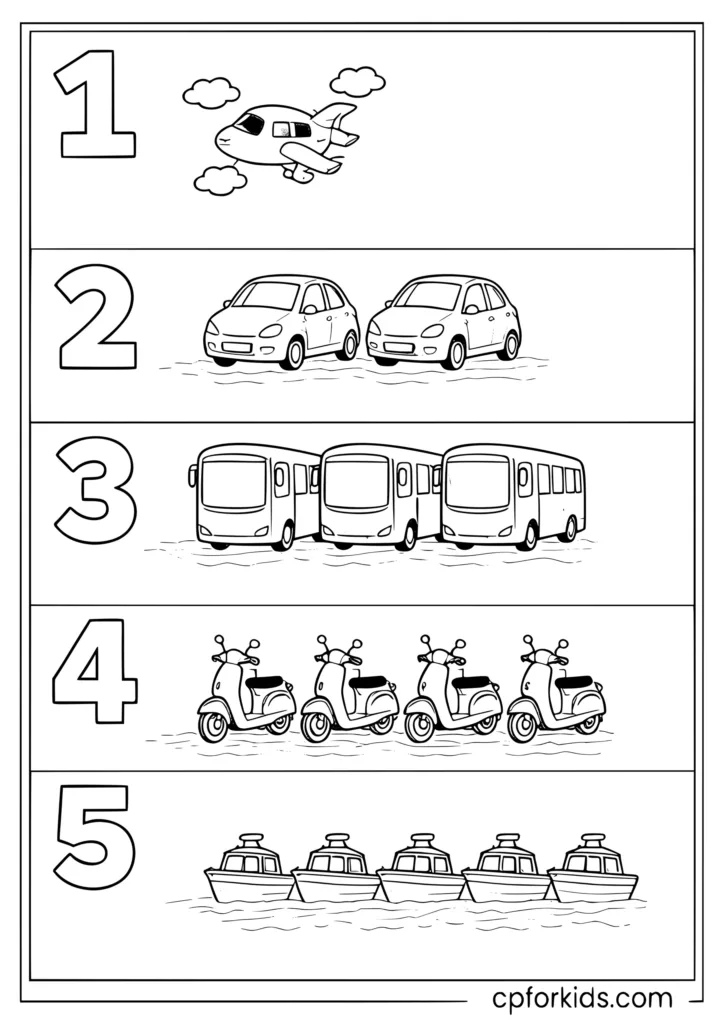 1

2

3

4

5

cpforkids.com