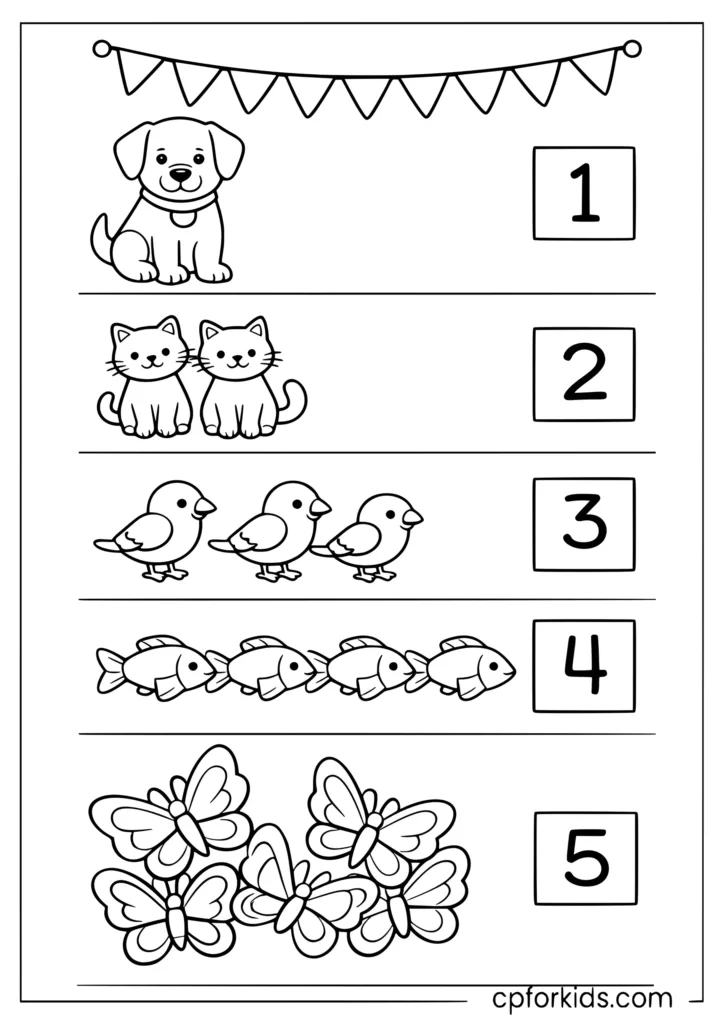 1

2

3

4

5

cpforkids.com