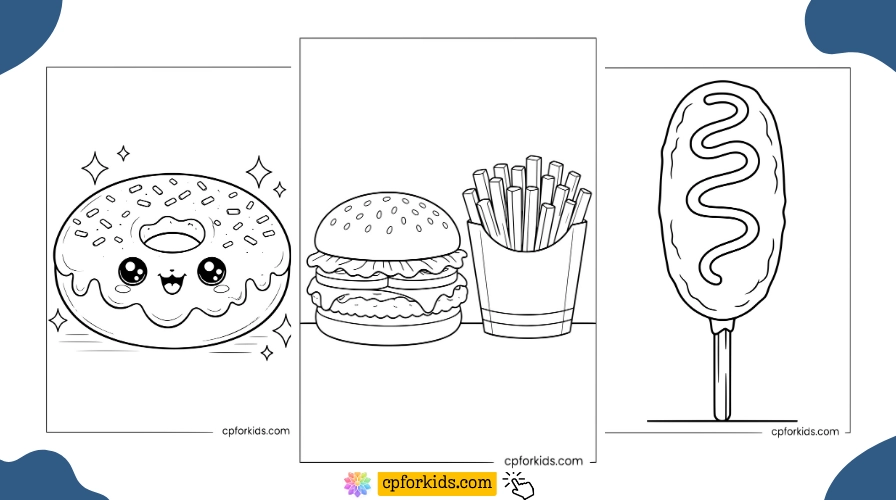 cpforkids.com

cpforkids.com

cpforkids.com

cpforkids.com