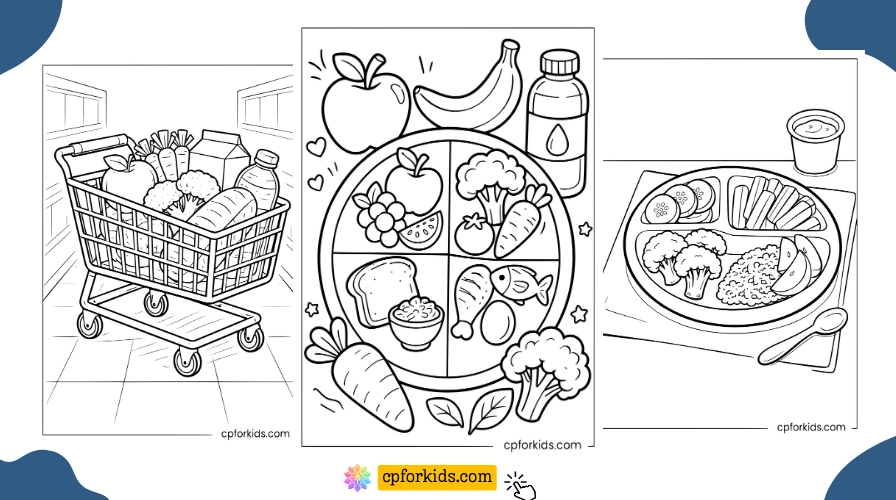 cpforkids.com

cpforkids.com

cpforkids.com

cpforkids.com