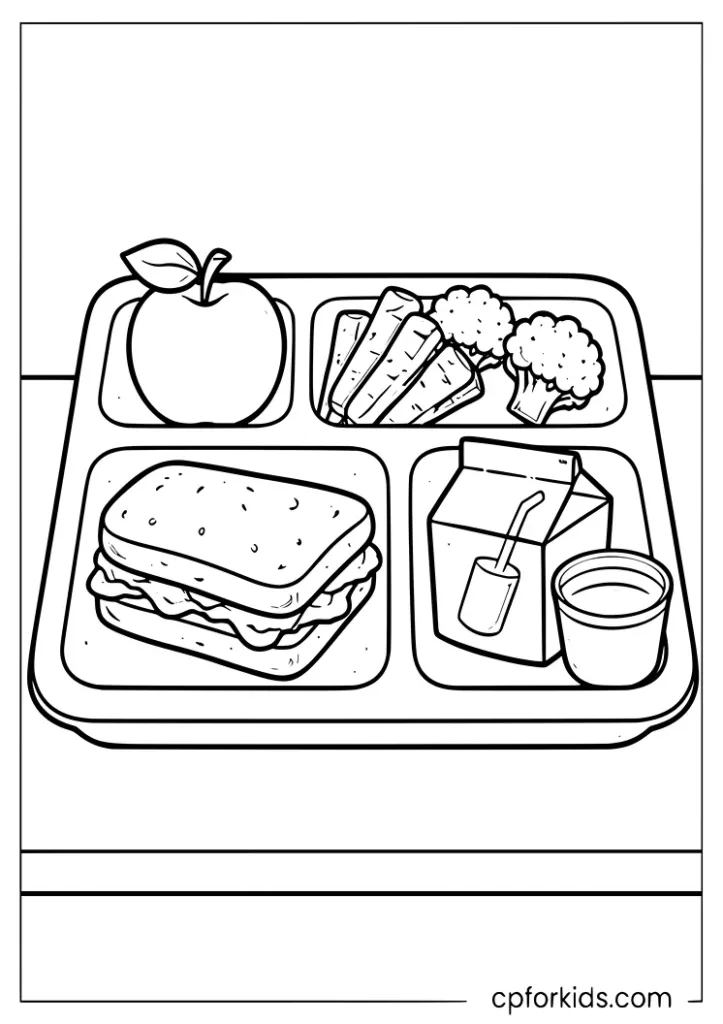 cpforkids.com