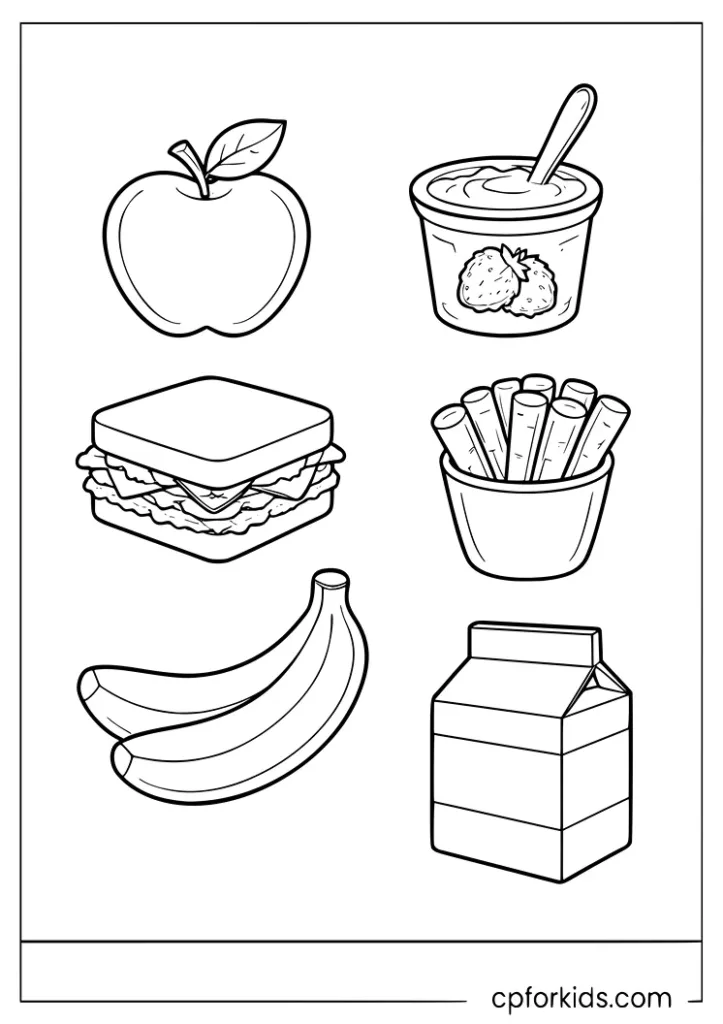 cpforkids.com