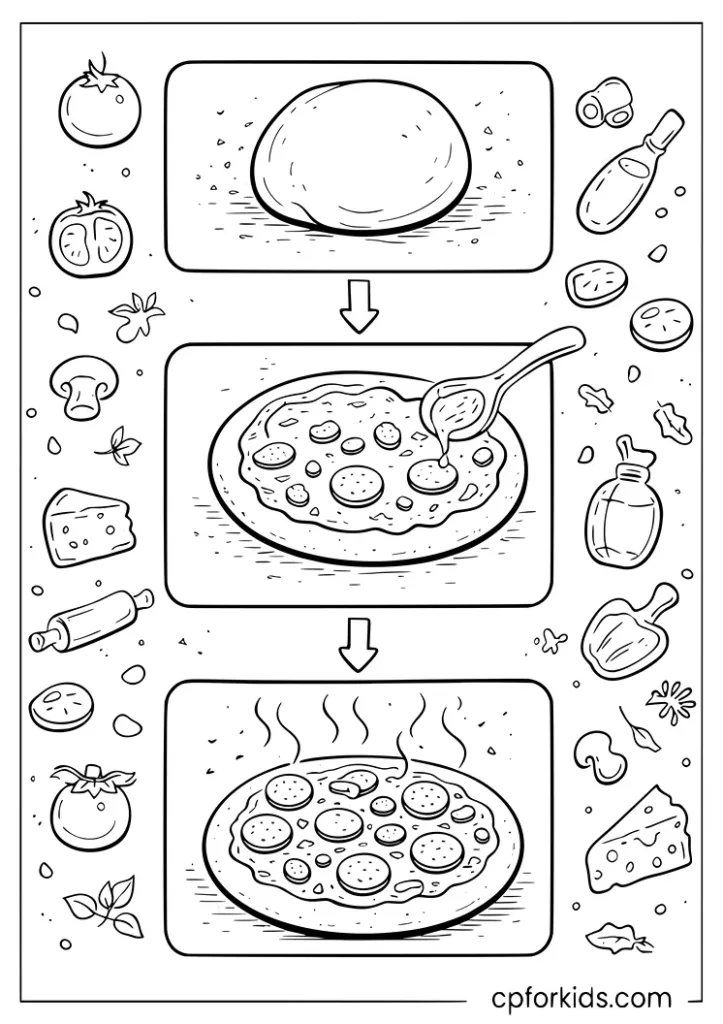 cpforkids.com